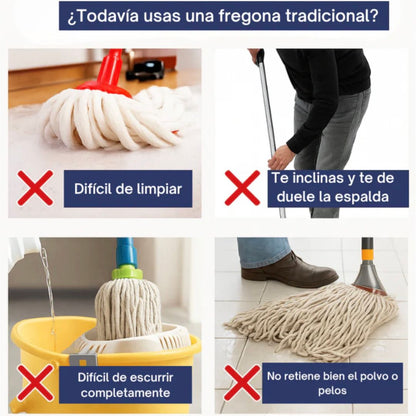 ¿Todavía usas una fregona tradicional?

Difícil de limpiar

Te inclinas y te de duele la espalda

Difícil de escurrir completamente

No retiene bien el polvo o pelos