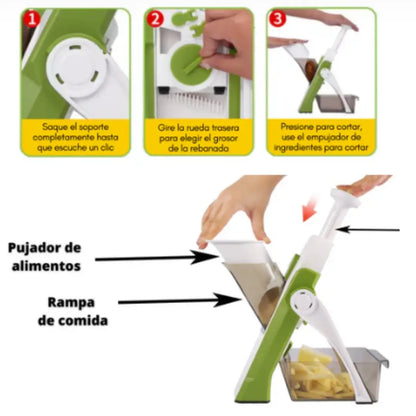 1
Saque el soporte completamente hasta que escuche un clic

2
Gire la rueda trasera para elegir el grosor de la rebanada

3
Presione para cortar, use el empujador de ingredientes para cortar

Pujador de alimentos

Rampa de comida