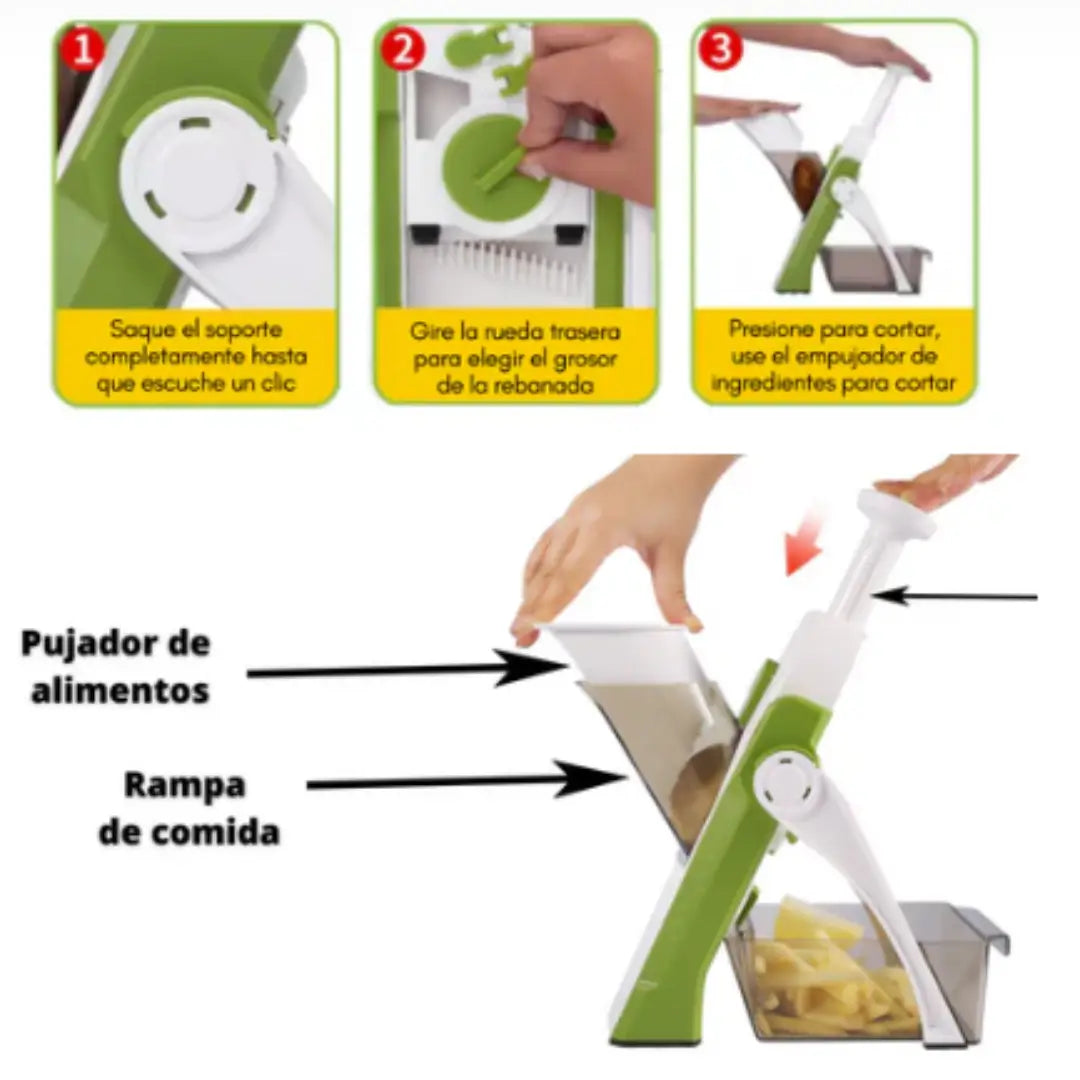 1

Saque el soporte completamente hasta que escuche un clic

2

Gire la rueda trasera para elegir el grosor de la rebanada

3

Presione para cortar, use el empujador de ingredientes para cortar

Pujador de alimentos

Rampa de comida